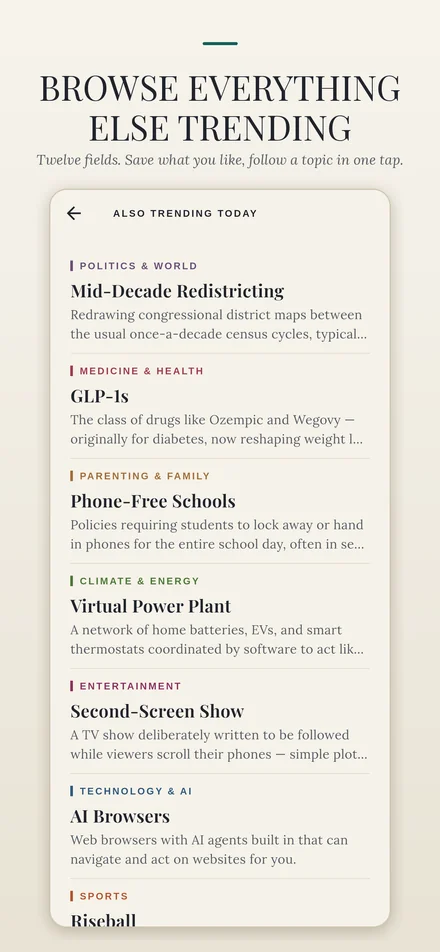 BROWSE EVERYTHING ELSE TRENDING

Twelve fields. Save what you like, follow a topic in one tap.

ALSO TRENDING TODAY

POLITICS & WORLD
Mid-Decade Redistricting
Redrawing congressional district maps between the usual once-a-decade census cycles, typical...

MEDICINE & HEALTH
GLP-1s
The class of drugs like Ozempic and Wegovy — originally for diabetes, now reshaping weight l...

PARENTING & FAMILY
Phone-Free Schools
Policies requiring students to lock away or hand in phones for the entire school day, often in se...

CLIMATE & ENERGY
Virtual Power Plant
A network of home batteries, EVs, and smart thermostats coordinated by software to act lik...

ENTERTAINMENT
Second-Screen Show
A TV show deliberately written to be followed while viewers scroll their phones — simple plot...

TECHNOLOGY & AI
AI Browsers
Web browsers with AI agents built in that can navigate and act on websites for you.

SPORTS
Riseball